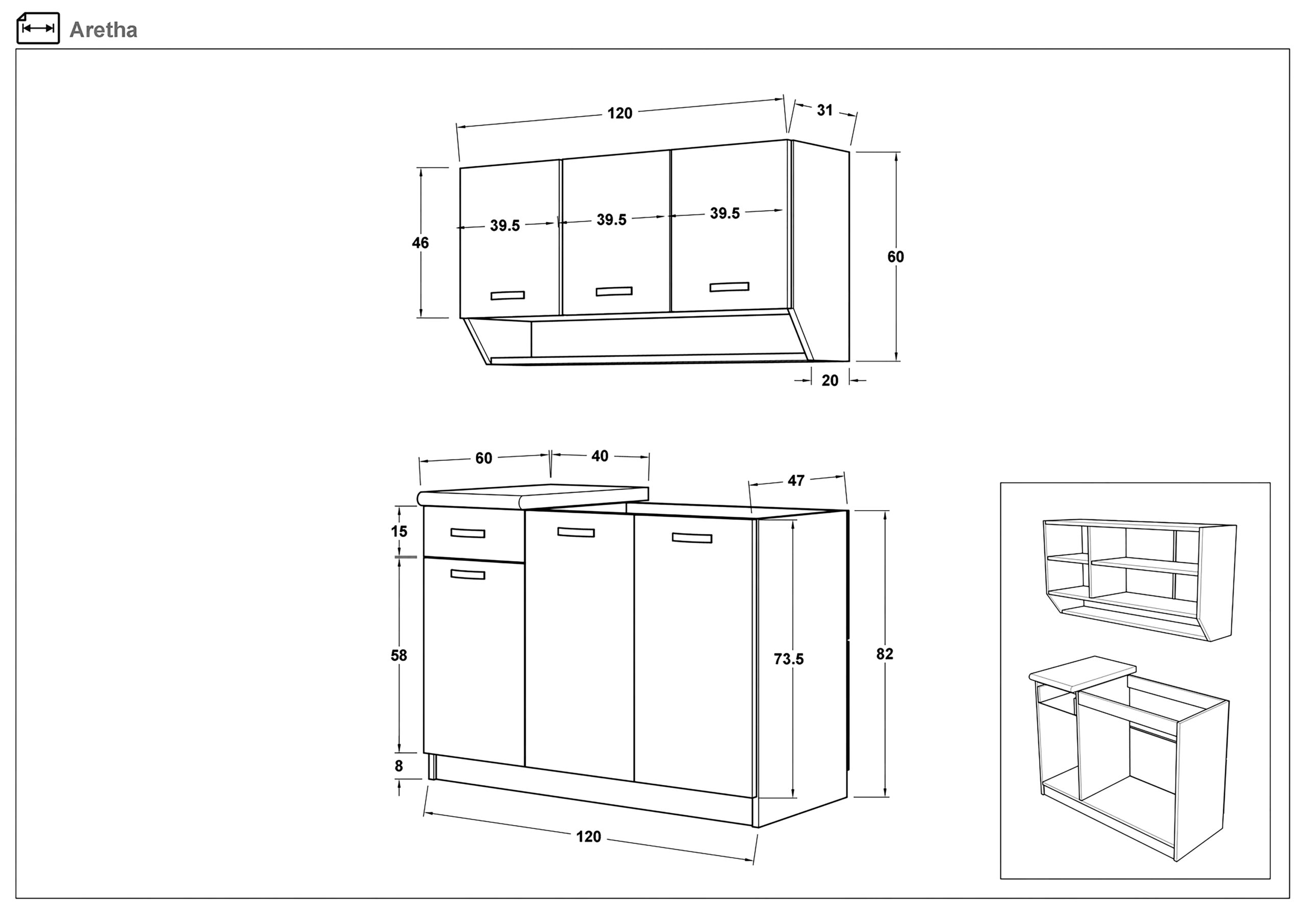 Aretha

120
31
39.5
39.5
39.5
46
60
20

60
40
47
15
58
8
73.5
82
120